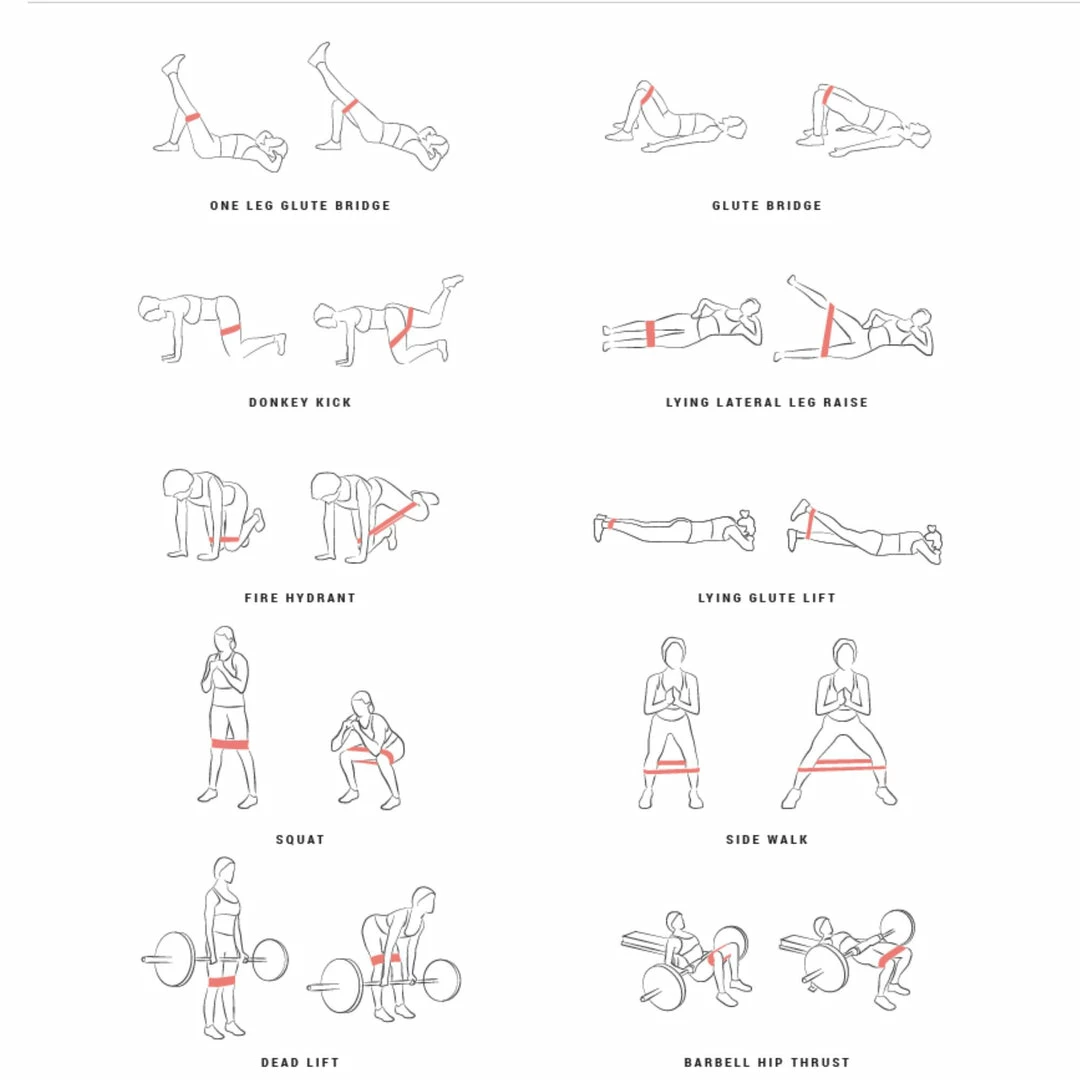 ONE LEG GLUTE BRIDGE

GLUTE BRIDGE

DONKEY KICK

LYING LATERAL LEG RAISE

FIRE HYDRANT

LYING GLUTE LIFT

SQUAT

SIDE WALK

DEAD LIFT

BARBELL HIP THRUST